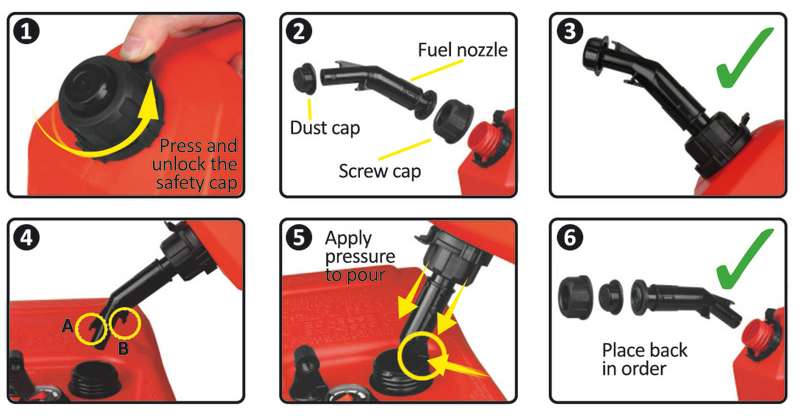 1

Press and unlock the safety cap

2

Fuel nozzle

Dust cap

Screw cap

3

4

A

B

5

Apply pressure to pour

6

Place back in order